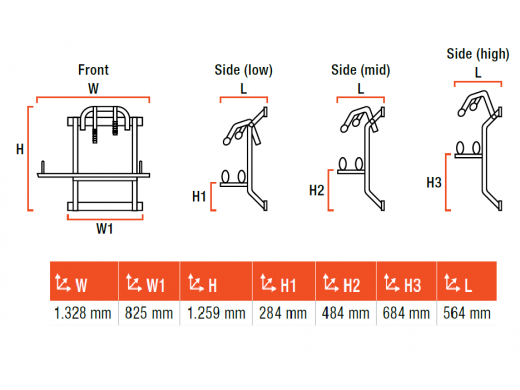 Front

W

H

W1

Side (low)

L

H1

Side (mid)

L

H2

Side (high)

L

H3

| W | W1 | H | H1 | H2 | H3 | L |
|---|---|---|---|---|---|---|
| 1.328 mm | 825 mm | 1.259 mm | 284 mm | 484 mm | 684 mm | 564 mm |